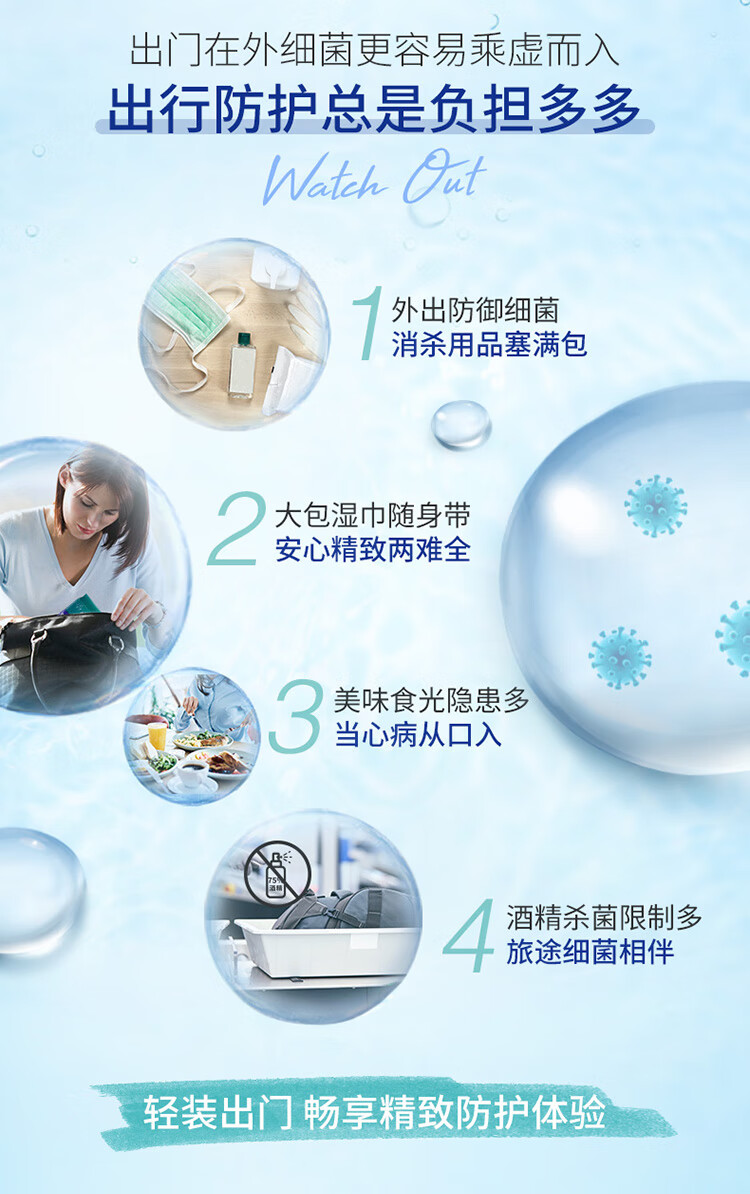 出门在外细菌更容易乘虚而入
出行防护总是负担多多
Watch Out

1 外出防御细菌
消杀用品塞满包

2 大包湿巾随身带
安心精致两难全

3 美味食光隐患多
当心病从口入

75% 酒精

4 酒精杀菌限制多
旅途细菌相伴

轻装出门 畅享精致防护体验